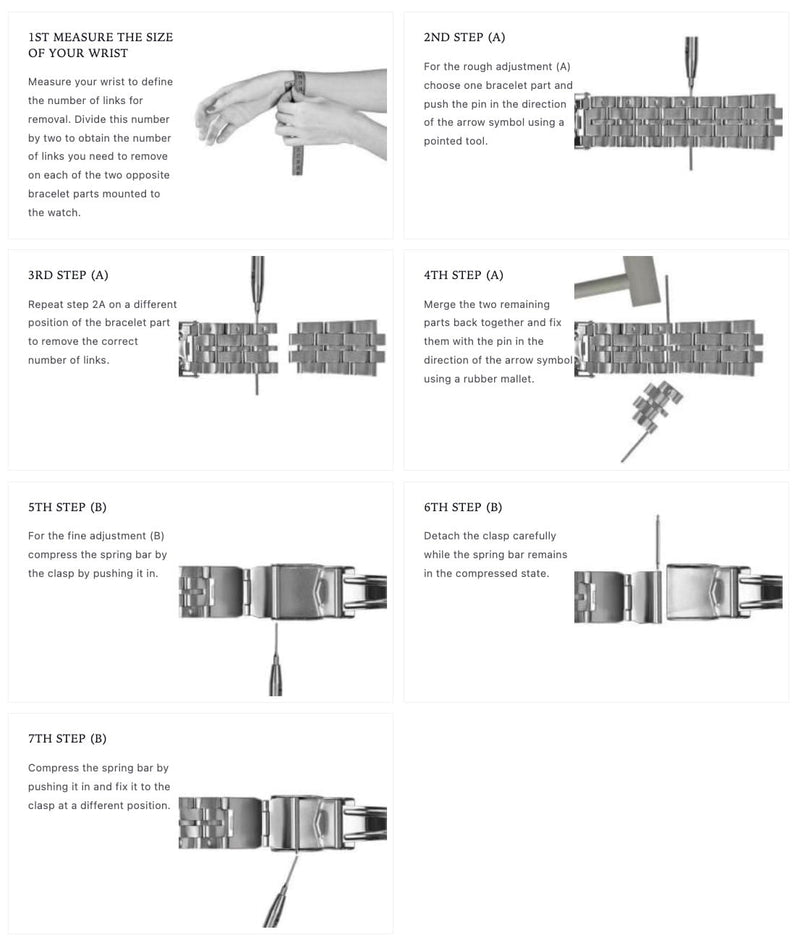 1ST MEASURE THE SIZE OF YOUR WRIST

Measure your wrist to define the number of links for removal. Divide this number by two to obtain the number of links you need to remove on each of the two opposite bracelet parts mounted to the watch.

2ND STEP (A)

For the rough adjustment (A) choose one bracelet part and push the pin in the direction of the arrow symbol using a pointed tool.

3RD STEP (A)

Repeat step 2A on a different position of the bracelet part to remove the correct number of links.

4TH STEP (A)

Merge the two remaining parts back together and fix them with the pin in the direction of the arrow symbol using a rubber mallet.

5TH STEP (B)

For the fine adjustment (B) compress the spring bar by the clasp by pushing it in.

6TH STEP (B)

Detach the clasp carefully while the spring bar remains in the compressed state.

7TH STEP (B)

Compress the spring bar by pushing it in and fix it to the clasp at a different position.