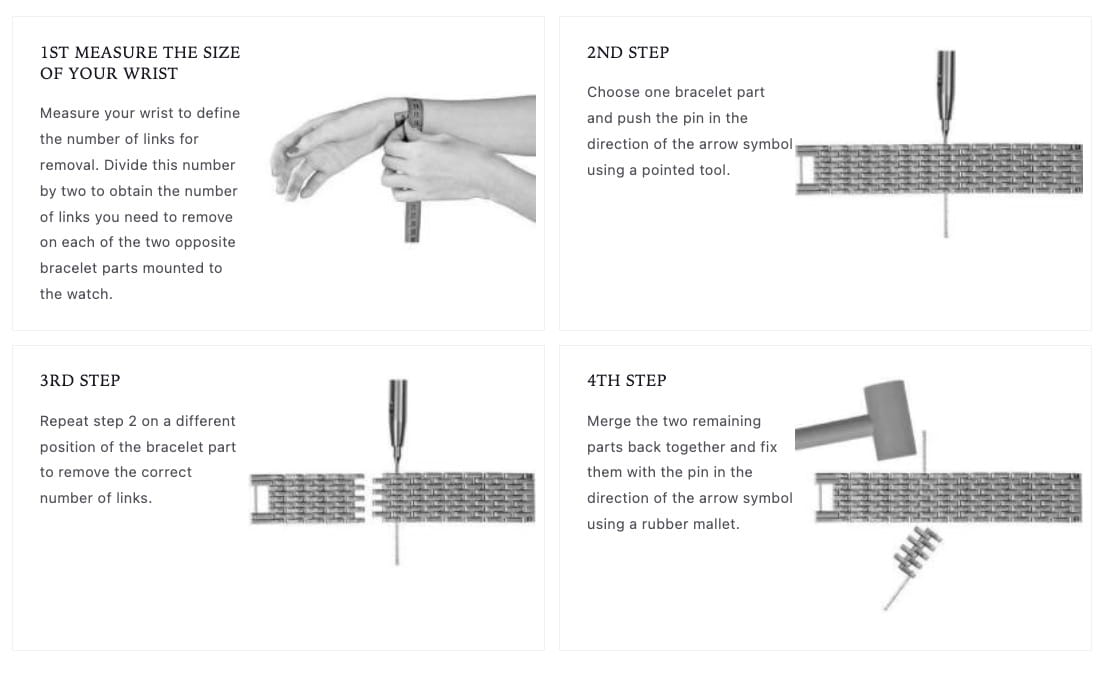 1ST MEASURE THE SIZE OF YOUR WRIST

Measure your wrist to define the number of links for removal. Divide this number by two to obtain the number of links you need to remove on each of the two opposite bracelet parts mounted to the watch.

2ND STEP

Choose one bracelet part and push the pin in the direction of the arrow symbol using a pointed tool.

3RD STEP

Repeat step 2 on a different position of the bracelet part to remove the correct number of links.

4TH STEP

Merge the two remaining parts back together and fix them with the pin in the direction of the arrow symbol using a rubber mallet.