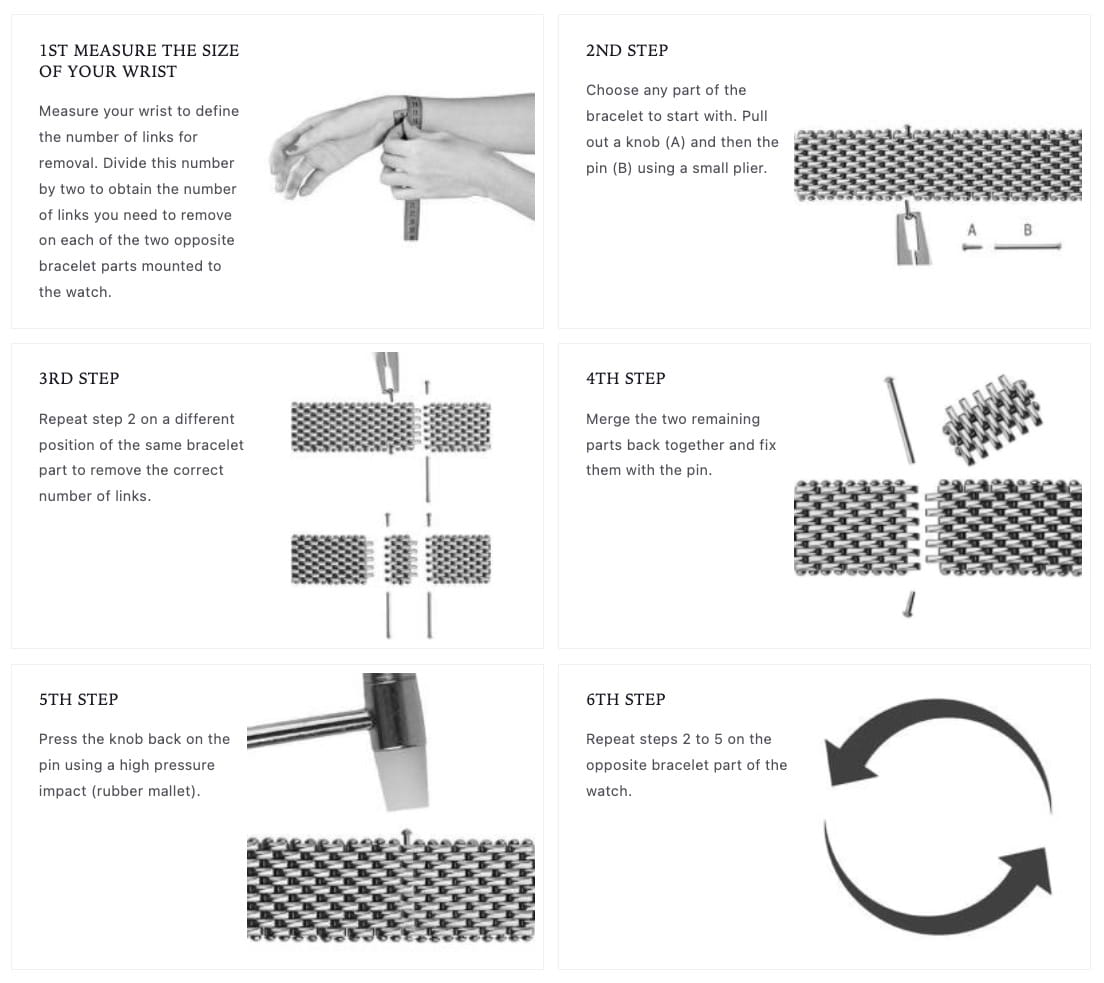 1ST MEASURE THE SIZE OF YOUR WRIST

Measure your wrist to define the number of links for removal. Divide this number by two to obtain the number of links you need to remove on each of the two opposite bracelet parts mounted to the watch.

2ND STEP

Choose any part of the bracelet to start with. Pull out a knob (A) and then the pin (B) using a small plier.

A B

3RD STEP

Repeat step 2 on a different position of the same bracelet part to remove the correct number of links.

4TH STEP

Merge the two remaining parts back together and fix them with the pin.

5TH STEP

Press the knob back on the pin using a high pressure impact (rubber mallet).

6TH STEP

Repeat steps 2 to 5 on the opposite bracelet part of the watch.