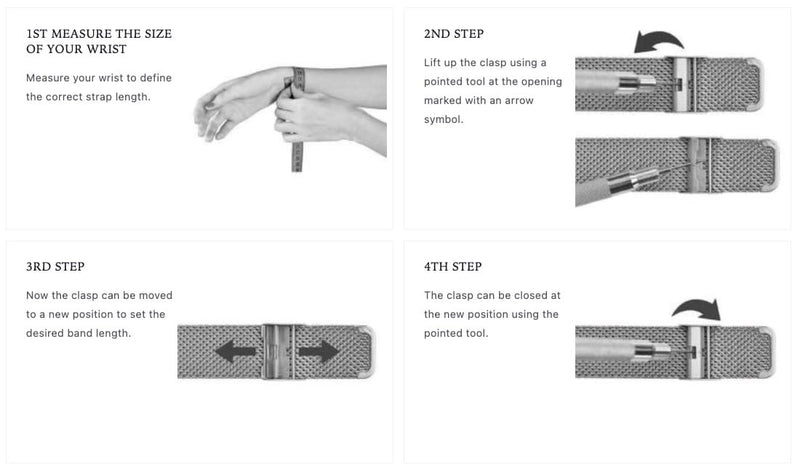 1ST MEASURE THE SIZE OF YOUR WRIST

Measure your wrist to define the correct strap length.

2ND STEP

Lift up the clasp using a pointed tool at the opening marked with an arrow symbol.

3RD STEP

Now the clasp can be moved to a new position to set the desired band length.

4TH STEP

The clasp can be closed at the new position using the pointed tool.