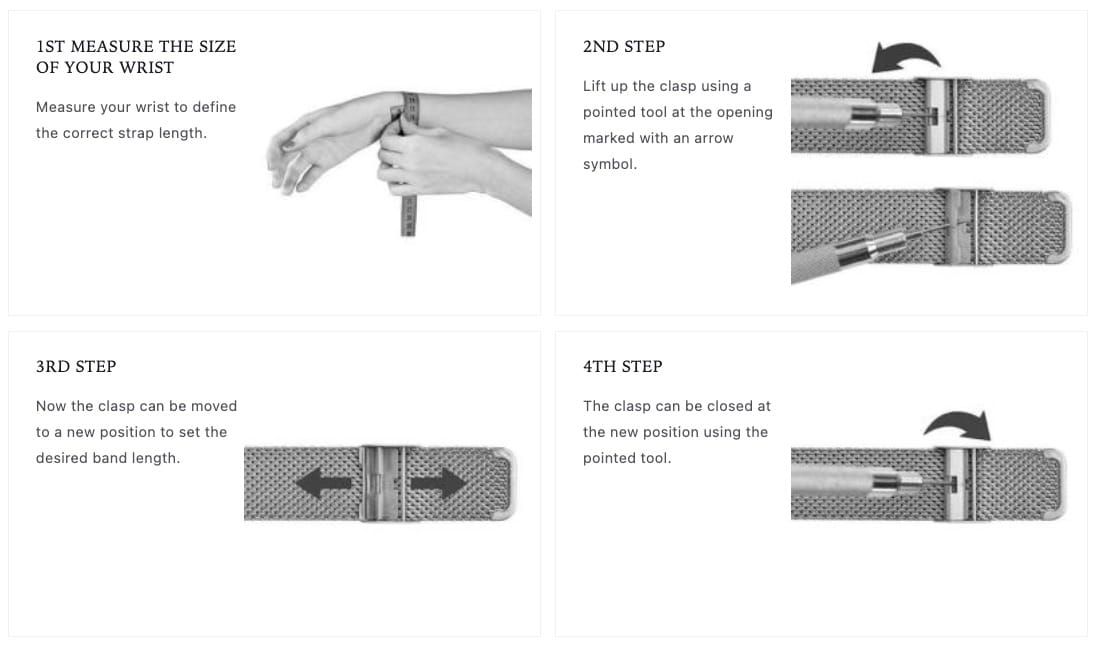 1ST MEASURE THE SIZE OF YOUR WRIST

Measure your wrist to define the correct strap length.

2ND STEP

Lift up the clasp using a pointed tool at the opening marked with an arrow symbol.

3RD STEP

Now the clasp can be moved to a new position to set the desired band length.

4TH STEP

The clasp can be closed at the new position using the pointed tool.