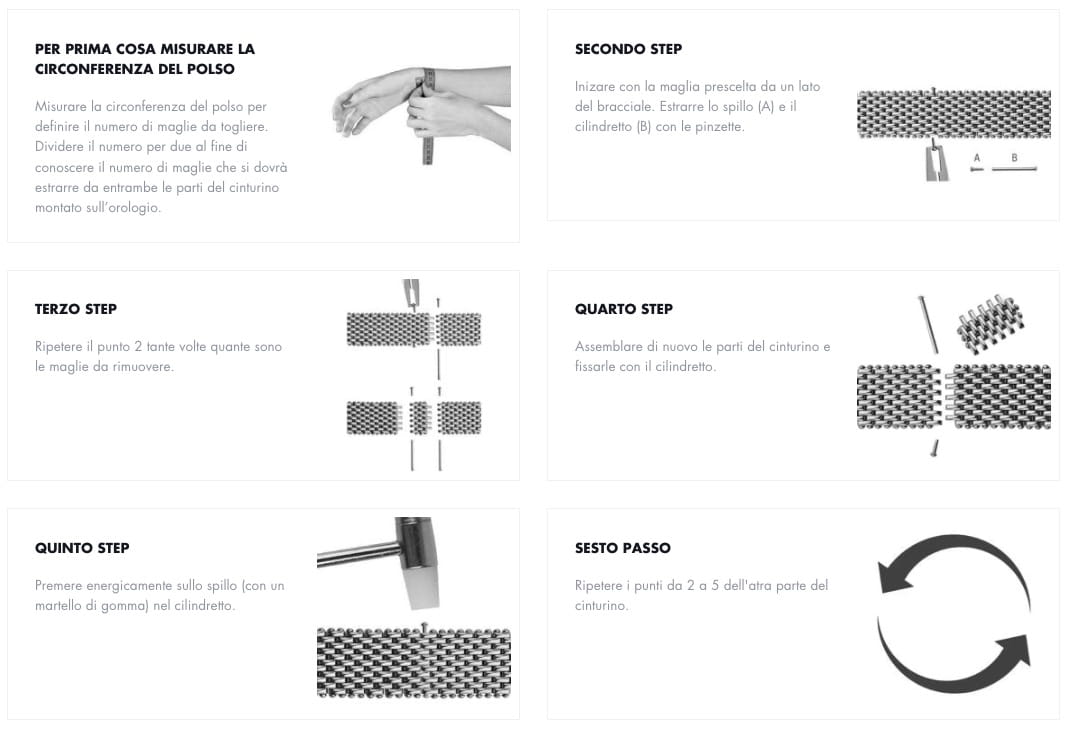 PER PRIMA COSA MISURARE LA CIRCONFERENZA DEL POLSO

Misurare la circonferenza del polso per definire il numero di maglie da togliere. Dividere il numero per due al fine di conoscere il numero di maglie che si dovrà estrarre da entrambe le parti del cinturino montato sull'orologio.

SECONDO STEP

Inizare con la maglia prescelta da un lato del bracciale. Estrarre lo spillo (A) e il cilindretto (B) con le pinzette.

A B

TERZO STEP

Ripetere il punto 2 tante volte quante sono le maglie da rimuovere.

QUARTO STEP

Assemblare di nuovo le parti del cinturino e fissarle con il cilindretto.

QUINTO STEP

Premere energicamente sullo spillo (con un martello di gomma) nel cilindretto.

SESTO PASSO

Ripetere i punti da 2 a 5 dell'atra parte del cinturino.