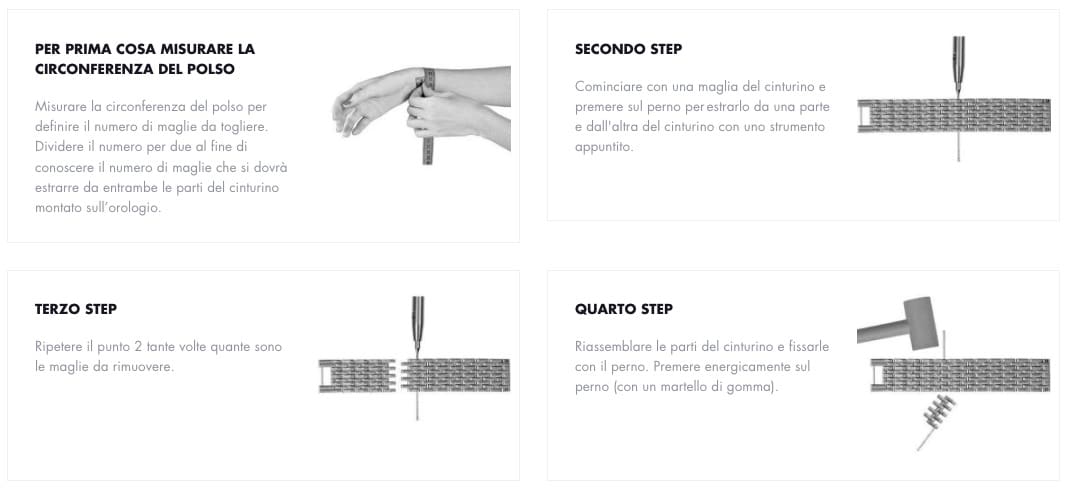 PER PRIMA COSA MISURARE LA CIRCONFERENZA DEL POLSO

Misurare la circonferenza del polso per definire il numero di maglie da togliere. Dividere il numero per due al fine di conoscere il numero di maglie che si dovrà estrarre da entrambe le parti del cinturino montato sull'orologio.

SECONDO STEP

Cominciare con una maglia del cinturino e premere sul perno per estrarlo da una parte e dall'altra del cinturino con uno strumento appuntito.

TERZO STEP

Ripetere il punto 2 tante volte quante sono le maglie da rimuovere.

QUARTO STEP

Riassemblare le parti del cinturino e fissarle con il perno. Premere energicamente sul perno (con un martello di gomma).