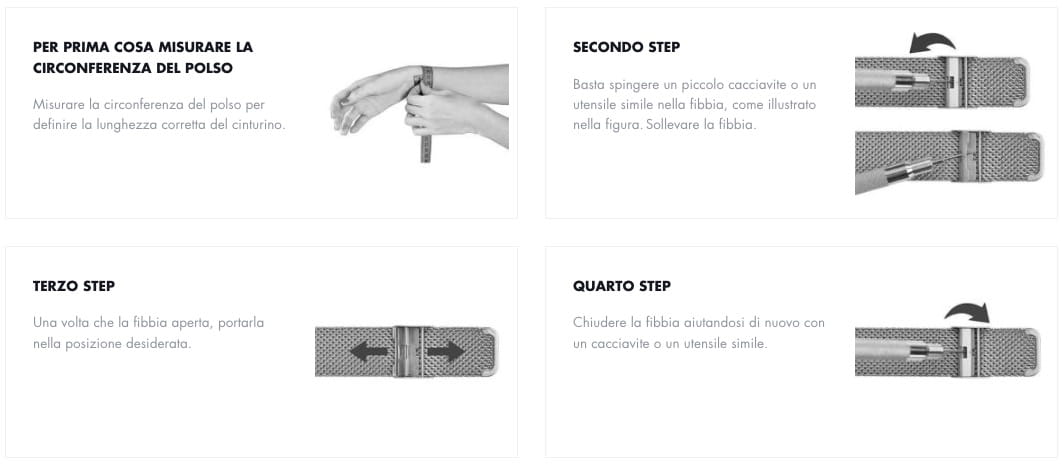 PER PRIMA COSA MISURARE LA CIRCONFERENZA DEL POLSO

Misurare la circonferenza del polso per definire la lunghezza corretta del cinturino.

SECONDO STEP

Basta spingere un piccolo cacciavite o un utensile simile nella fibbia, come illustrato nella figura. Sollevare la fibbia.

TERZO STEP

Una volta che la fibbia aperta, portarla nella posizione desiderata.

QUARTO STEP

Chiudere la fibbia aiutandosi di nuovo con un cacciavite o un utensile simile.