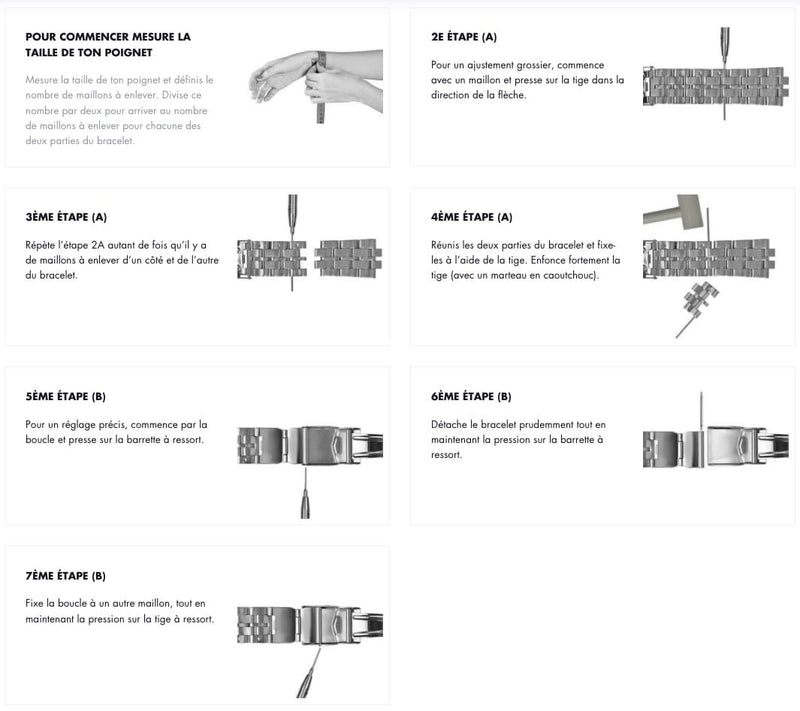 POUR COMMENCER MESURE LA TAILLE DE TON POIGNET

Mesure la taille de ton poignet et définis le nombre de maillons à enlever. Divise ce nombre par deux pour arriver au nombre de maillons à enlever pour chacune des deux parties du bracelet.

2E ÉTAPE (A)

Pour un ajustement grossier, commence avec un maillon et presse sur la tige dans la direction de la flèche.

3ÈME ÉTAPE (A)

Répète l'étape 2A autant de fois qu'il y a de maillons à enlever d'un côté et de l'autre du bracelet.

4ÈME ÉTAPE (A)

Réunis les deux parties du bracelet et fixe-les à l'aide de la tige. Enfonce fortement la tige (avec un marteau en caoutchouc).

5ÈME ÉTAPE (B)

Pour un réglage précis, commence par la boucle et presse sur la barrette à ressort.

6ÈME ÉTAPE (B)

Détache le bracelet prudemment tout en maintenant la pression sur la barrette à ressort.

7ÈME ÉTAPE (B)

Fixe la boucle à un autre maillon, tout en maintenant la pression sur la tige à ressort.