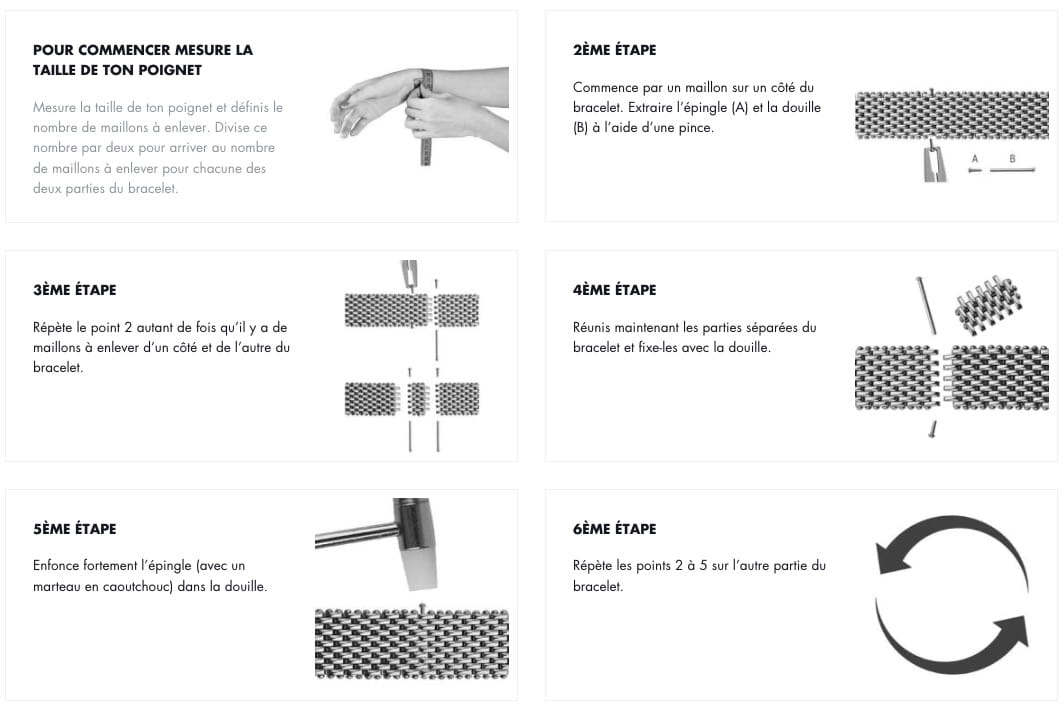 POUR COMMENCER MESURE LA TAILLE DE TON POIGNET

Mesure la taille de ton poignet et définis le nombre de maillons à enlever. Divise ce nombre par deux pour arriver au nombre de maillons à enlever pour chacune des deux parties du bracelet.

2ÈME ÉTAPE

Commence par un maillon sur un côté du bracelet. Extraire l'épingle (A) et la douille (B) à l'aide d'une pince.

A B

3ÈME ÉTAPE

Répète le point 2 autant de fois qu'il y a de maillons à enlever d'un côté et de l'autre du bracelet.

4ÈME ÉTAPE

Réunis maintenant les parties séparées du bracelet et fixe-les avec la douille.

5ÈME ÉTAPE

Enfonce fortement l'épingle (avec un marteau en caoutchouc) dans la douille.

6ÈME ÉTAPE

Répète les points 2 à 5 sur l'autre partie du bracelet.