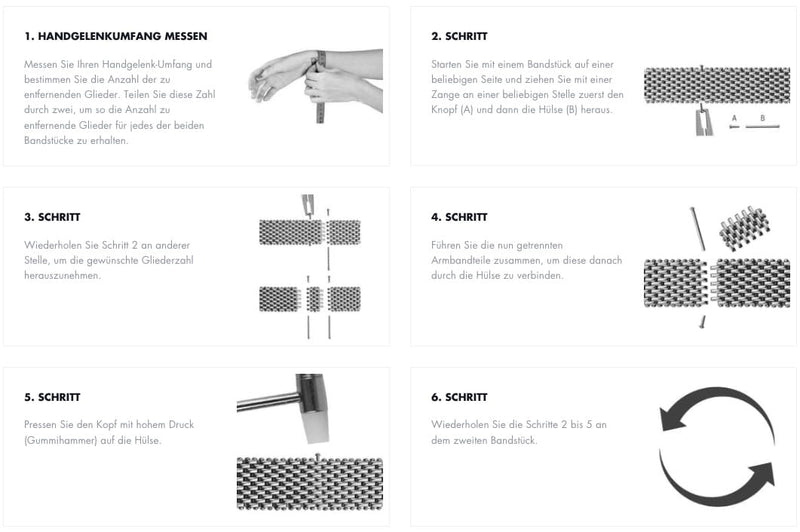 1. HANDGELENKUMFANG MESSEN

Messen Sie Ihren Handgelenk-Umfang und bestimmen Sie die Anzahl der zu entfernenden Glieder. Teilen Sie diese Zahl durch zwei, um so die Anzahl zu entfernende Glieder für jedes der beiden Bandstücke zu erhalten.

2. SCHRITT

Starten Sie mit einem Bandstück auf einer beliebigen Seite und ziehen Sie mit einer Zange an einer beliebigen Stelle zuerst den Knopf (A) und dann die Hülse (B) heraus.

A B

3. SCHRITT

Wiederholen Sie Schritt 2 an anderer Stelle, um die gewünschte Gliederzahl herauszunehmen.

4. SCHRITT

Führen Sie die nun getrennten Armbandteile zusammen, um diese danach durch die Hülse zu verbinden.

5. SCHRITT

Pressen Sie den Kopf mit hohem Druck (Gummihammer) auf die Hülse.

6. SCHRITT

Wiederholen Sie die Schritte 2 bis 5 an dem zweiten Bandstück.