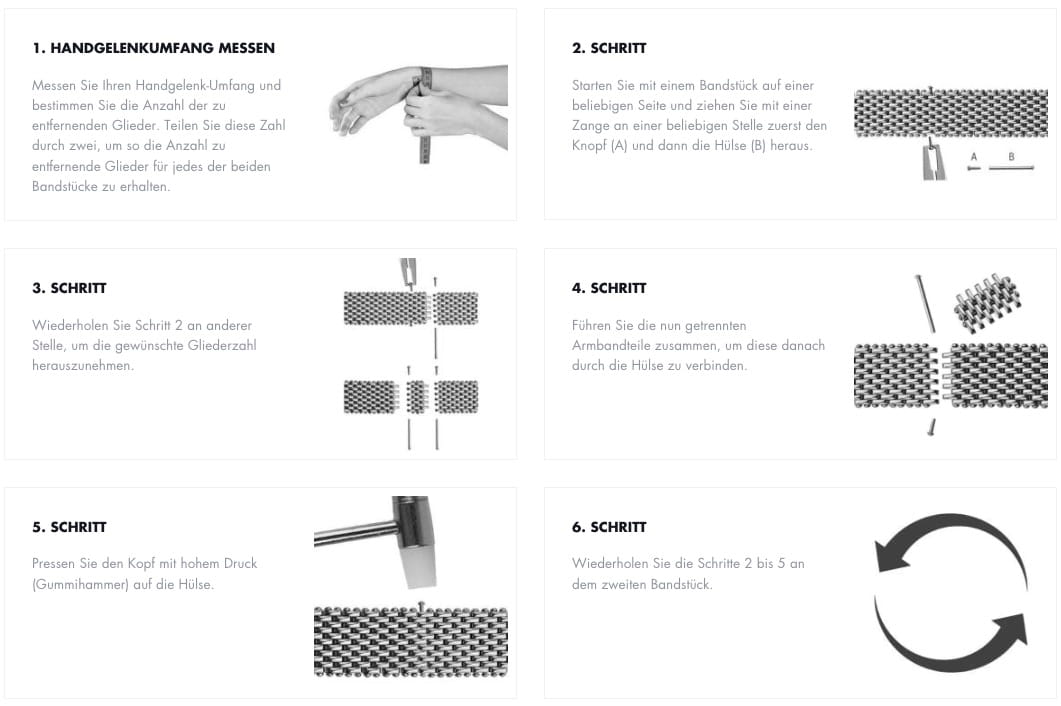 1. HANDGELENKUMFANG MESSEN

Messen Sie Ihren Handgelenk-Umfang und bestimmen Sie die Anzahl der zu entfernenden Glieder. Teilen Sie diese Zahl durch zwei, um so die Anzahl zu entfernende Glieder für jedes der beiden Bandstücke zu erhalten.

2. SCHRITT

Starten Sie mit einem Bandstück auf einer beliebigen Seite und ziehen Sie mit einer Zange an einer beliebigen Stelle zuerst den Knopf (A) und dann die Hülse (B) heraus.

A B

3. SCHRITT

Wiederholen Sie Schritt 2 an anderer Stelle, um die gewünschte Gliederzahl herauszunehmen.

4. SCHRITT

Führen Sie die nun getrennten Armbandteile zusammen, um diese danach durch die Hülse zu verbinden.

5. SCHRITT

Pressen Sie den Kopf mit hohem Druck (Gummihammer) auf die Hülse.

6. SCHRITT

Wiederholen Sie die Schritte 2 bis 5 an dem zweiten Bandstück.