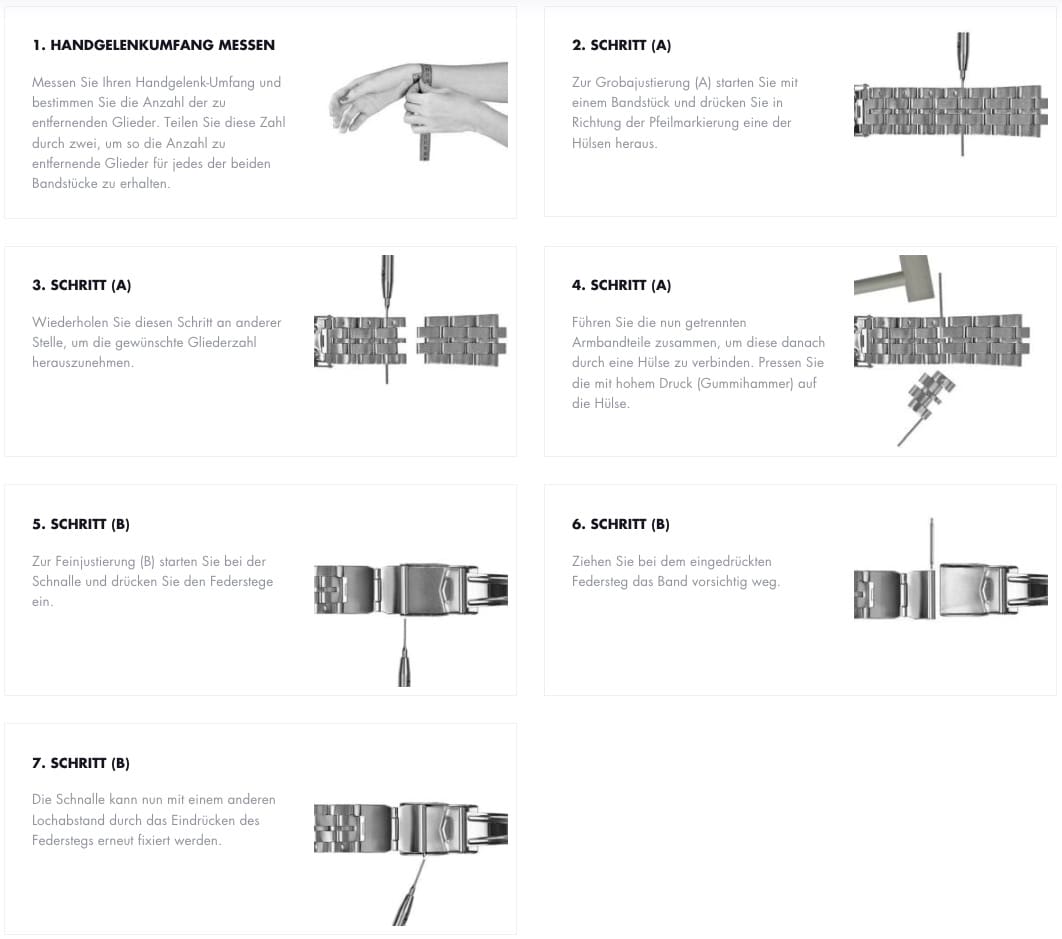 1. HANDGELENKUMFANG MESSEN

Messen Sie Ihren Handgelenk-Umfang und bestimmen Sie die Anzahl der zu entfernenden Glieder. Teilen Sie diese Zahl durch zwei, um so die Anzahl zu entfernende Glieder für jedes der beiden Bandstücke zu erhalten.

2. SCHRITT (A)

Zur Grobajustierung (A) starten Sie mit einem Bandstück und drücken Sie in Richtung der Pfeilmarkierung eine der Hülsen heraus.

3. SCHRITT (A)

Wiederholen Sie diesen Schritt an anderer Stelle, um die gewünschte Gliederzahl herauszunehmen.

4. SCHRITT (A)

Führen Sie die nun getrennten Armbandteile zusammen, um diese danach durch eine Hülse zu verbinden. Pressen Sie die mit hohem Druck (Gummihammer) auf die Hülse.

5. SCHRITT (B)

Zur Feinjustierung (B) starten Sie bei der Schnalle und drücken Sie den Federstege ein.

6. SCHRITT (B)

Ziehen Sie bei dem eingedrückten Federsteg das Band vorsichtig weg.

7. SCHRITT (B)

Die Schnalle kann nun mit einem anderen Lochabstand durch das Eindrücken des Federstegs erneut fixiert werden.